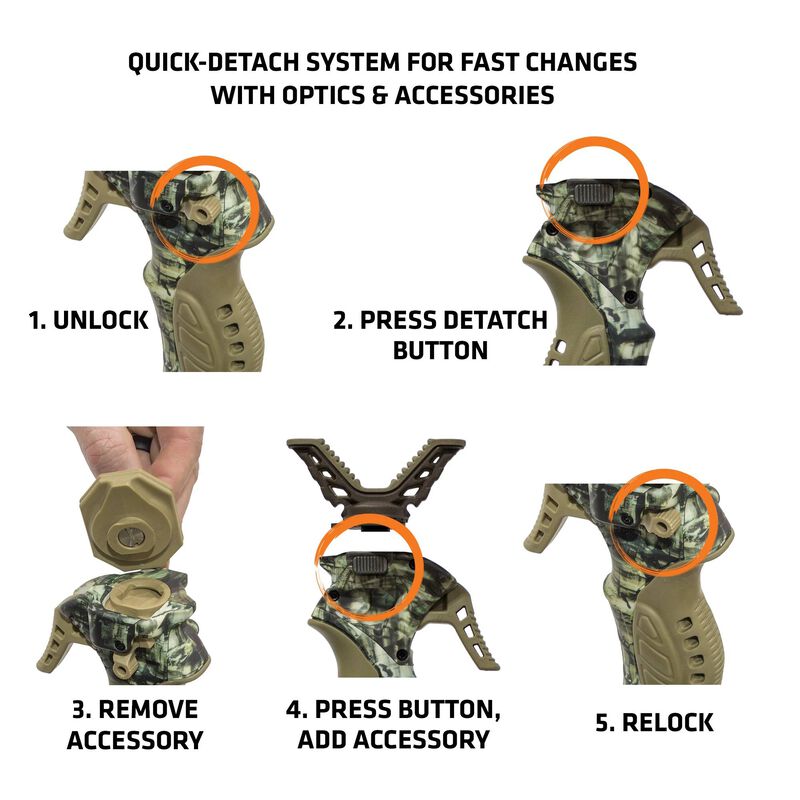 QUICK-DETACH SYSTEM FOR FAST CHANGES WITH OPTICS & ACCESSORIES

1. UNLOCK

2. PRESS DETATCH BUTTON

3. REMOVE ACCESSORY

4. PRESS BUTTON, ADD ACCESSORY

5. RELOCK